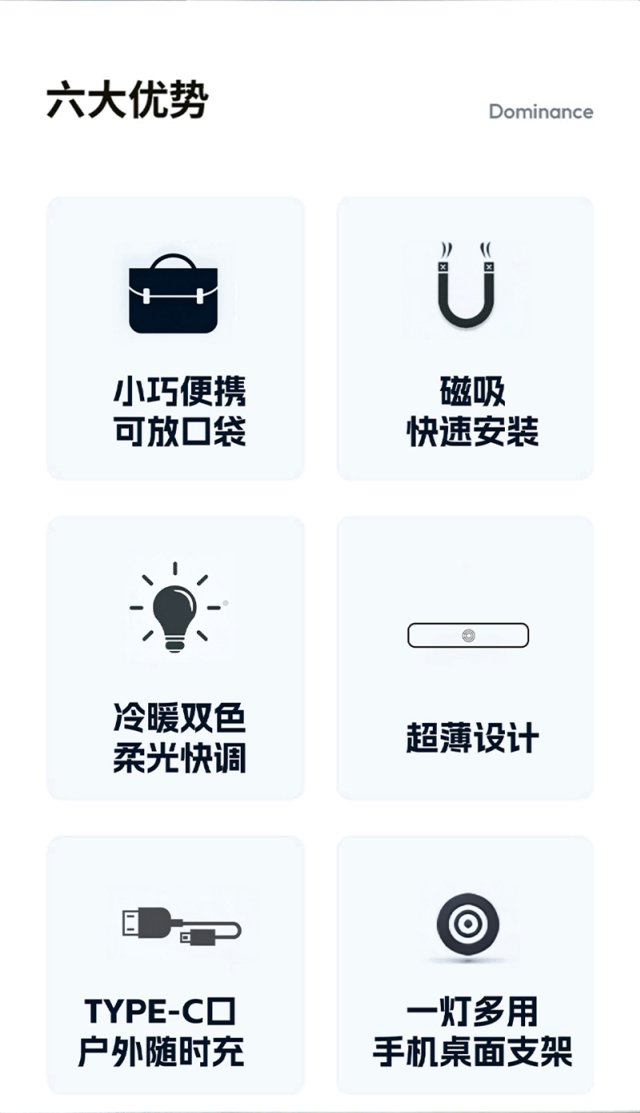 六大优势

Dominance

小巧便携
可放口袋

磁吸
快速安装

冷暖双色
柔光快调

超薄设计

TYPE-C口
户外随时充

一灯多用
手机桌面支架